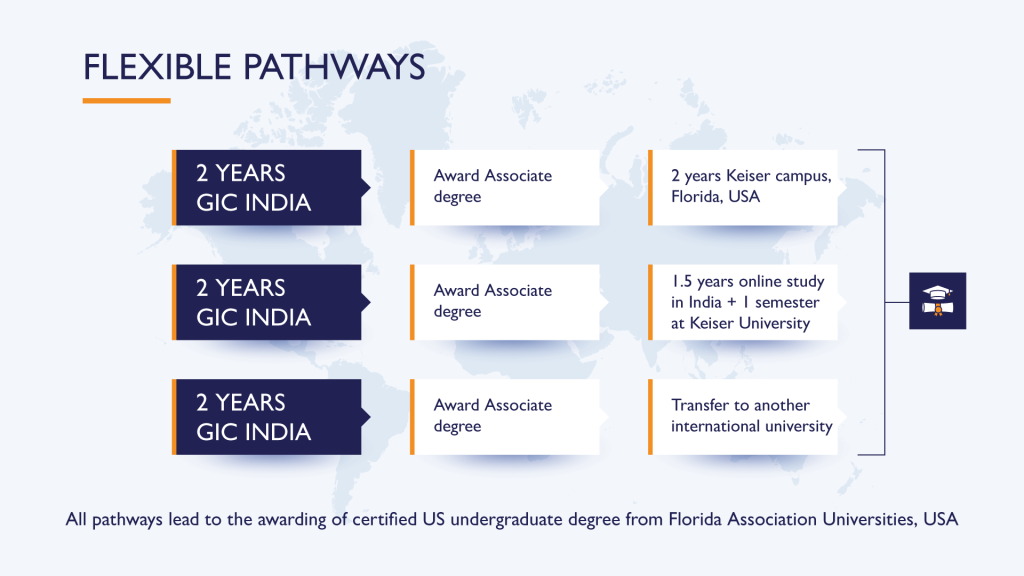 FLEXIBLE PATHWAYS

2 YEARS
GIC INDIA

Award Associate degree

2 years Keiser campus, Florida, USA

2 YEARS
GIC INDIA

Award Associate degree

1.5 years online study in India + 1 semester at Keiser University

2 YEARS
GIC INDIA

Award Associate degree

Transfer to another international university

All pathways lead to the awarding of certified US undergraduate degree from Florida Association Universities, USA